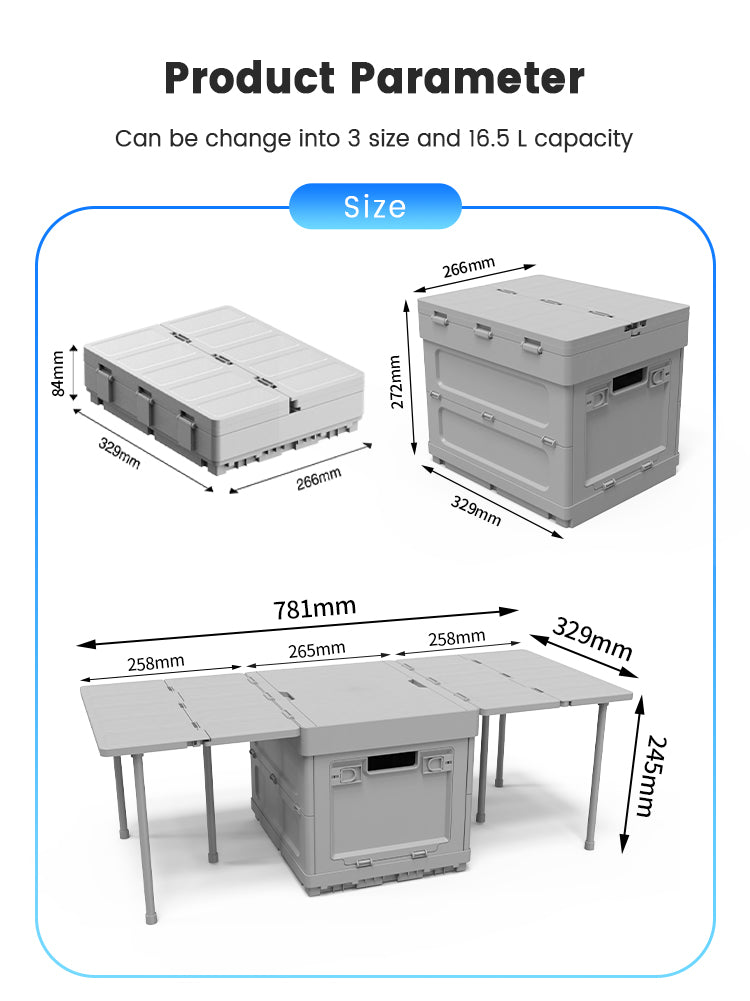 Product Parameter

Can be change into 3 size and 16.5 L capacity

Size

84mm
329mm
266mm

266mm
272mm
329mm

781mm
258mm
265mm
258mm
329mm
245mm