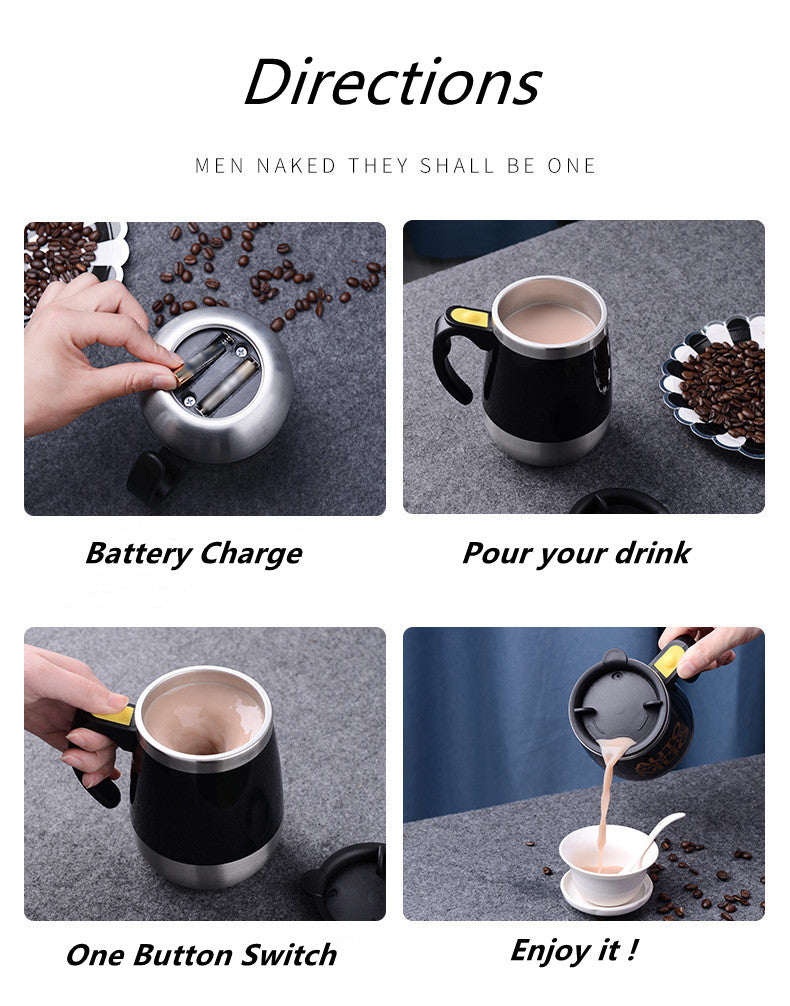 Directions

MEN NAKED THEY SHALL BE ONE

Battery Charge

Pour your drink

One Button Switch

Enjoy it !